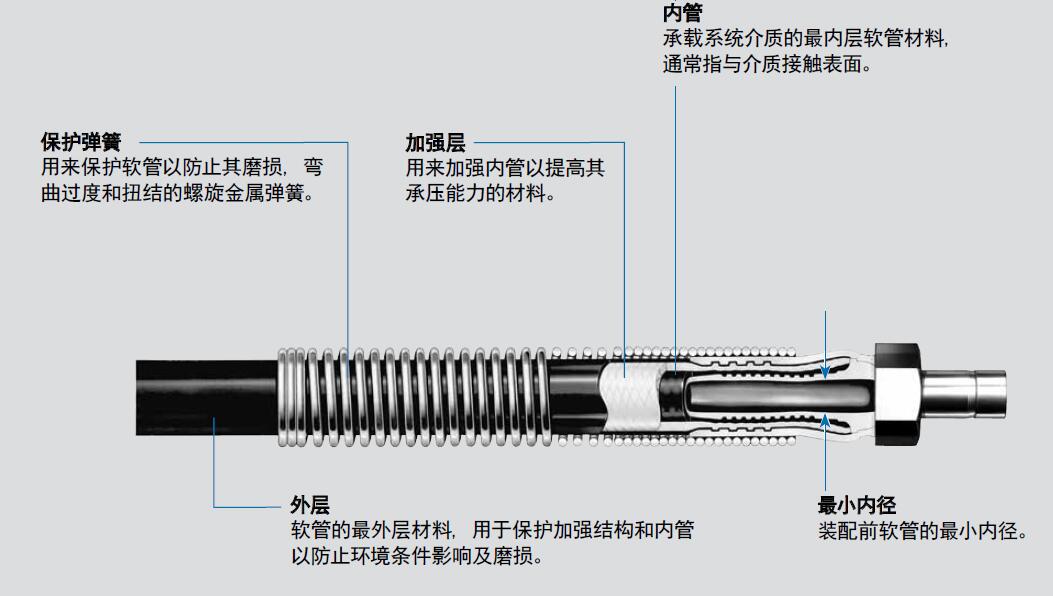 内管
承载系统介质的最内层软管材料，通常指与介质接触表面。

保护弹簧
用来保护软管以防止其磨损，弯曲过度和扭结的螺旋金属弹簧。

加强层
用来加强内管以提高其承压能力的材料。

外层
软管的最外层材料，用于保护加强结构和内管以防止环境条件影响及磨损。

最小内径
装配前软管的最小内径。